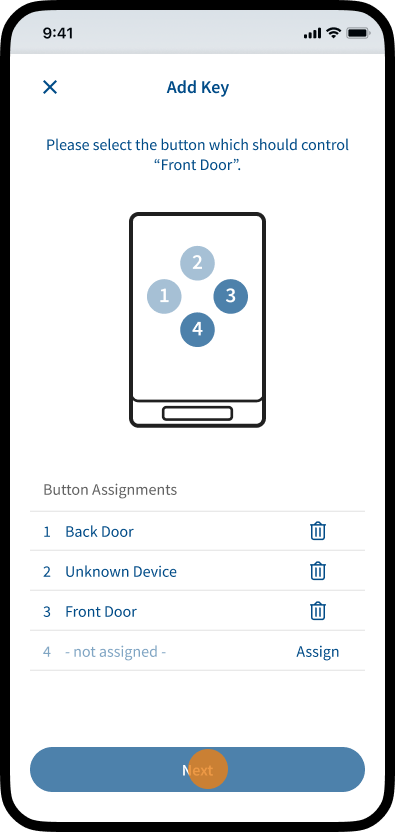 9:41

Add Key

Please select the button which should control “Front Door”.

2
1
3
4

Button Assignments

1 Back Door

2 Unknown Device

3 Front Door

4 - not assigned - Assign

Next